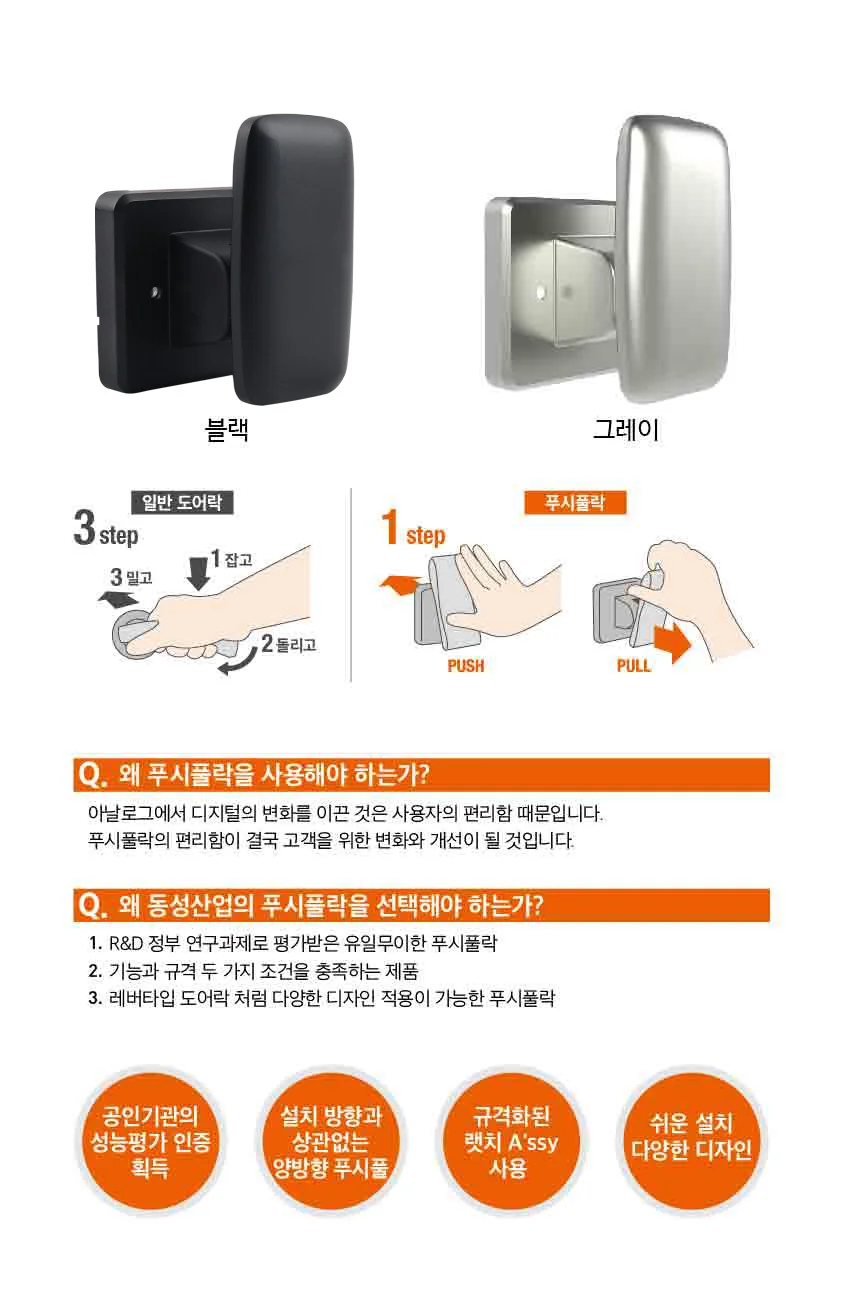 블랙

그레이

일반 도어락

3 step

1 잡고

3 밀고

2 돌리고

푸시풀락

1 step

PUSH

PULL

Q. 왜 푸시풀락을 사용해야 하는가?

아날로그에서 디지털의 변화를 이끈 것은 사용자의 편리함 때문입니다.
푸시풀락의 편리함이 결국 고객을 위한 변화와 개선이 될 것입니다.

Q. 왜 동성산업의 푸시풀락을 선택해야 하는가?

1. R&D 정부 연구과제로 평가받은 유일무이한 푸시풀락
2. 기능과 규격 두 가지 조건을 충족하는 제품
3. 레버타입 도어락 처럼 다양한 디자인 적용이 가능한 푸시풀락

공인기관의 성능평가 인증 획득

설치 방향과 상관없는 양방향 푸시풀

규격화된 랫치 A'ssy 사용

쉬운 설치 다양한 디자인