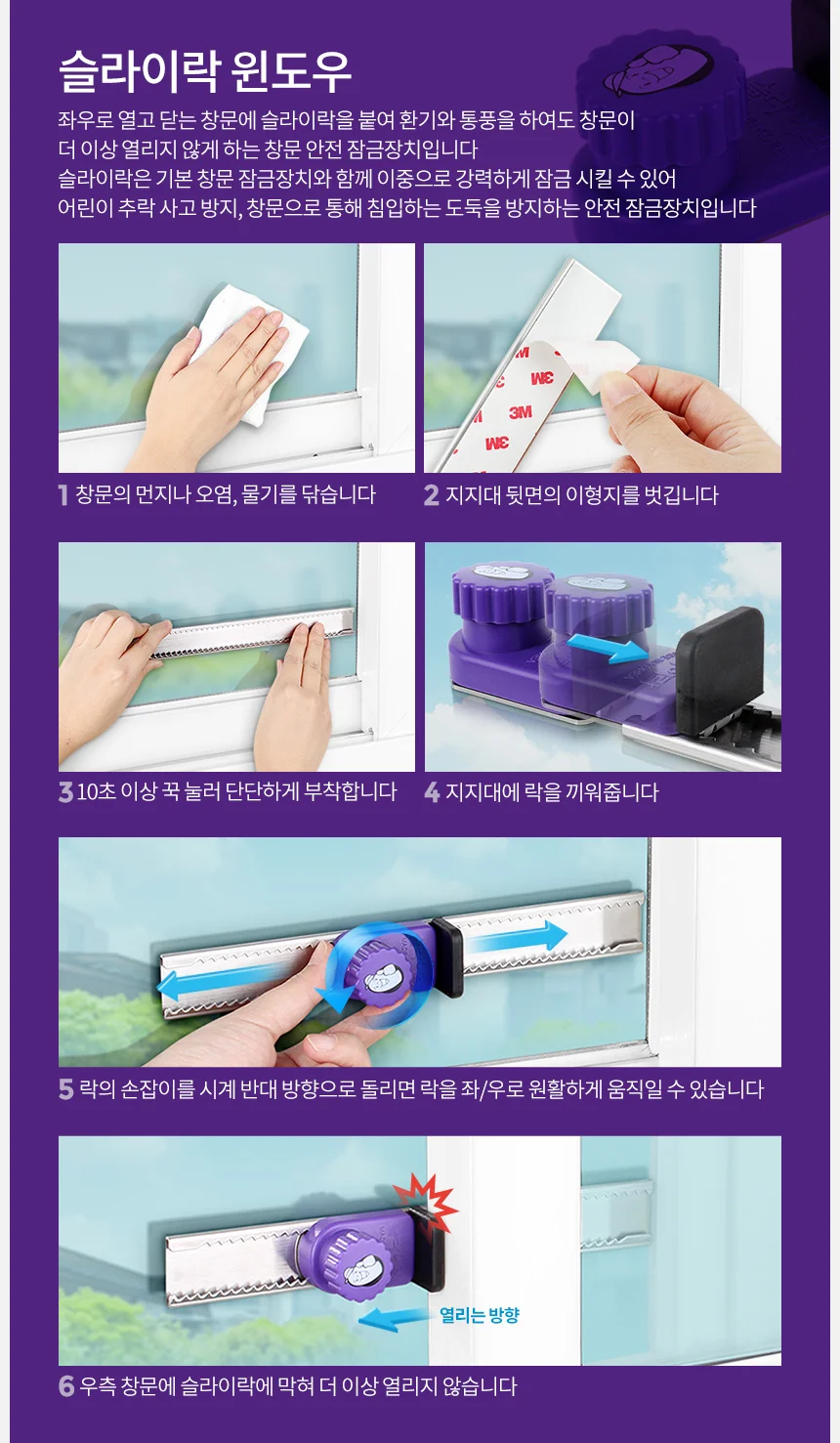 슬라이락 윈도우

좌우로 열고 닫는 창문에 슬라이락을 붙여 환기와 통풍을 하여도 창문이 더 이상 열리지 않게 하는 창문 안전 잠금장치입니다
슬라이락은 기본 창문 잠금장치와 함께 이중으로 강력하게 잠금 시킬 수 있어 어린이 추락 사고 방지, 창문으로 통해 침입하는 도둑을 방지하는 안전 잠금장치입니다

3M 3M 3M 3M

1 창문의 먼지나 오염, 물기를 닦습니다

2 지지대 뒷면의 이형지를 벗깁니다

3 10초 이상 꾹 눌러 단단하게 부착합니다

4 지지대에 락을 끼워줍니다

5 락의 손잡이를 시계 반대 방향으로 돌리면 락을 좌/우로 원활하게 움직일 수 있습니다

열리는 방향

6 우측 창문에 슬라이락에 막혀 더 이상 열리지 않습니다