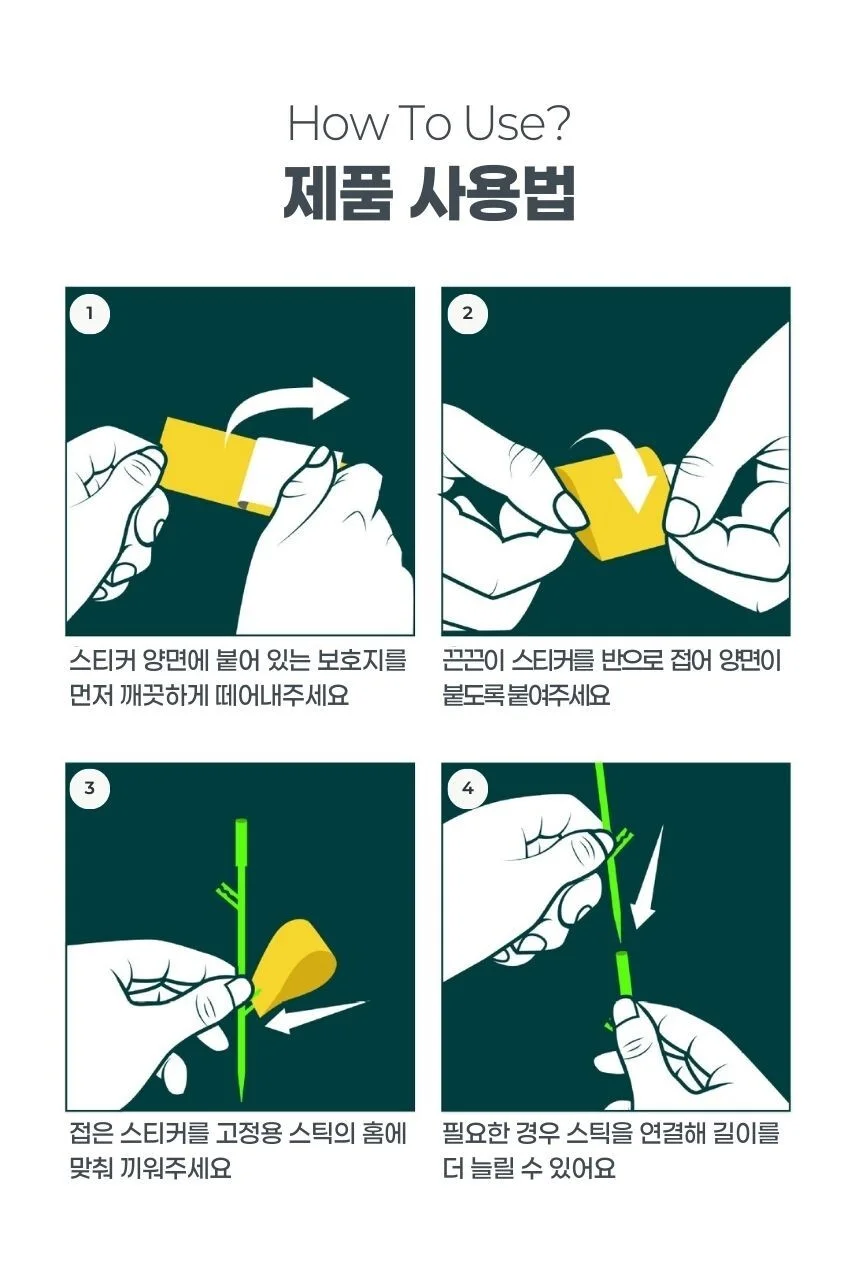 How To Use?

제품 사용법

1

스티커 양면에 붙어 있는 보호지를 먼저 깨끗하게 떼어내주세요

2

끈끈이 스티커를 반으로 접어 양면이 붙도록 붙여주세요

3

접은 스티커를 고정용 스틱의 홈에 맞춰 끼워주세요

4

필요한 경우 스틱을 연결해 길이를 더 늘릴 수 있어요