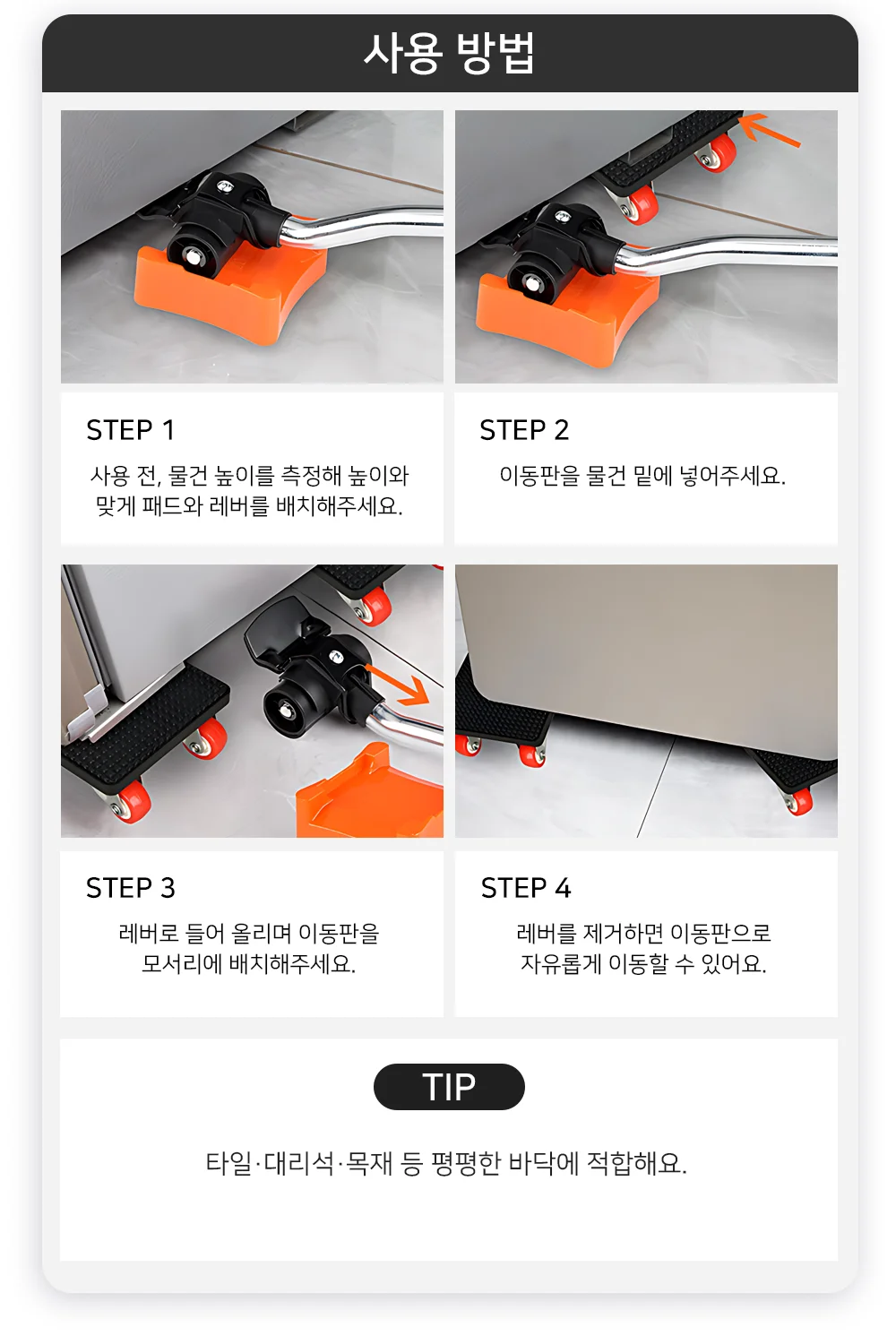 사용 방법

STEP 1

사용 전, 물건 높이를 측정해 높이와 맞게 패드와 레버를 배치해주세요.

STEP 2

이동판을 물건 밑에 넣어주세요.

STEP 3

레버로 들어 올리며 이동판을 모서리에 배치해주세요.

STEP 4

레버를 제거하면 이동판으로 자유롭게 이동할 수 있어요.

TIP

타일·대리석·목재 등 평평한 바닥에 적합해요.