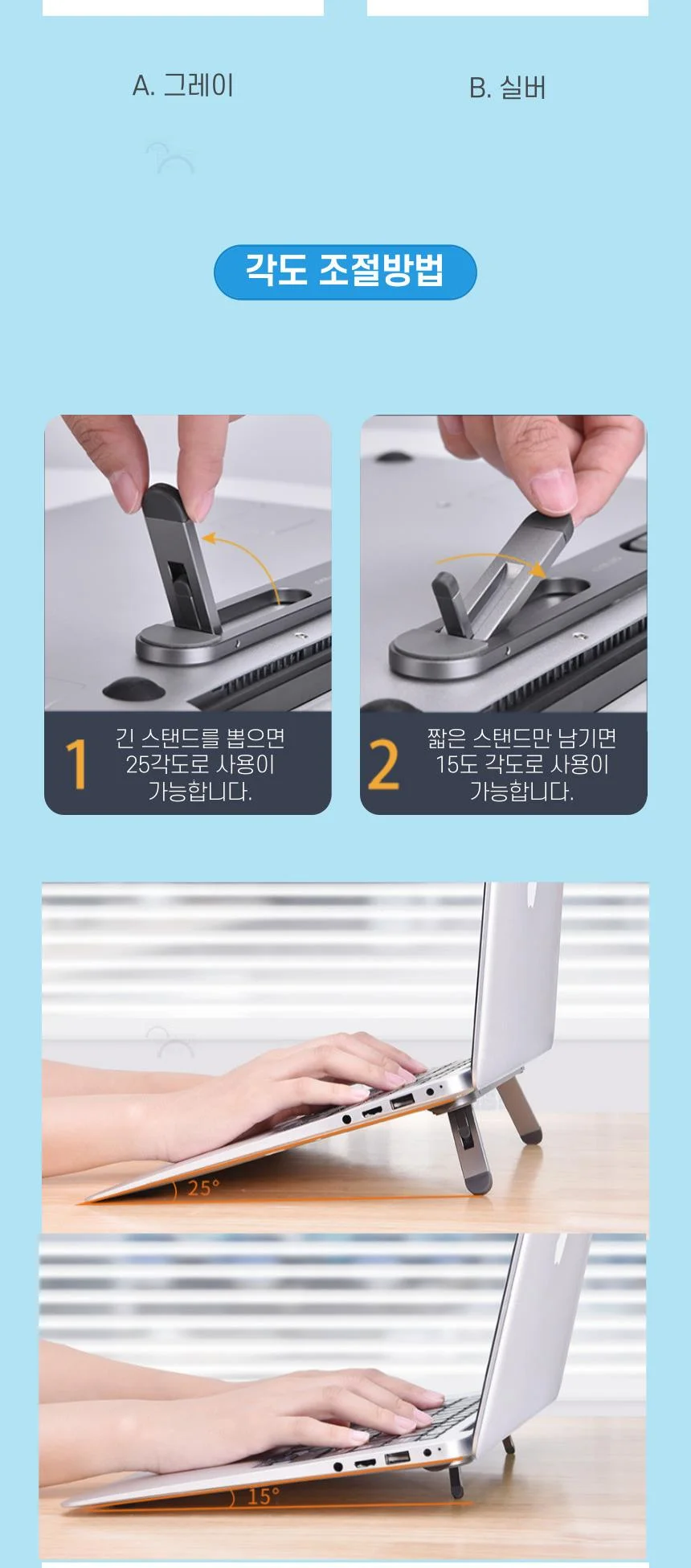 A. 그레이

B. 실버

각도 조절방법

1 긴 스탠드를 뽑으면 25각도로 사용이 가능합니다.

2 짧은 스탠드만 남기면 15도 각도로 사용이 가능합니다.

25°

15°