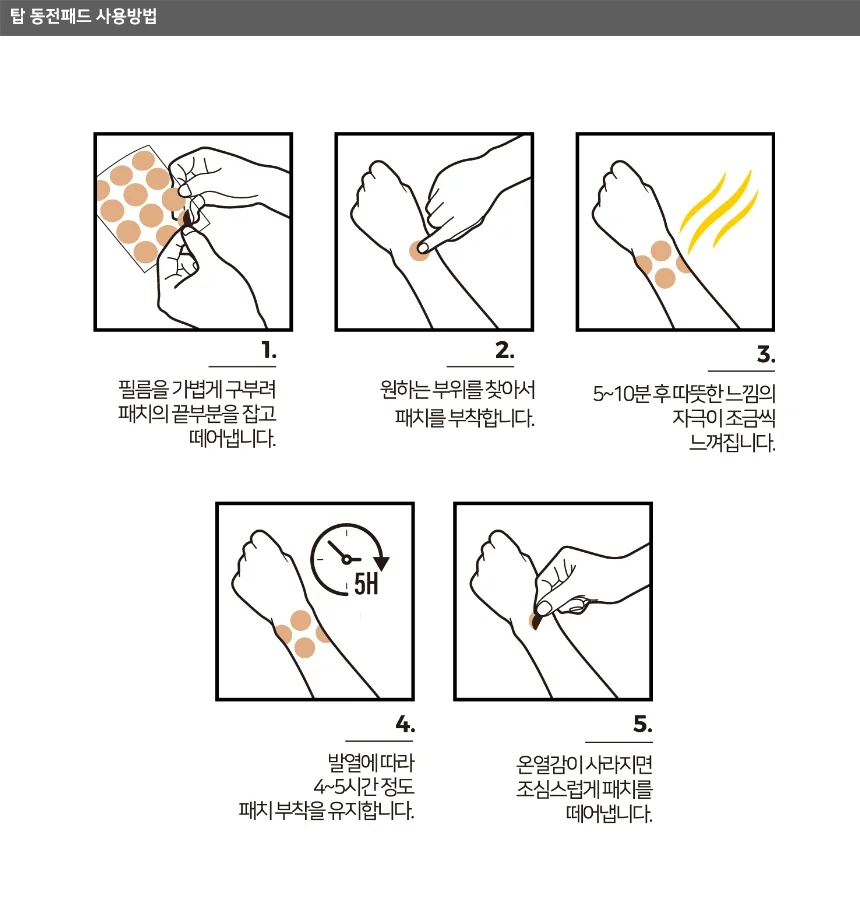 탑 동전패드 사용방법

1.

필름을 가볍게 구부려 패치의 끝부분을 잡고 떼어냅니다.

2.

원하는 부위를 찾아서 패치를 부착합니다.

3.

5~10분 후 따뜻한 느낌의 자극이 조금씩 느껴집니다.

5H

4.

발열에 따라 4~5시간 정도 패치 부착을 유지합니다.

5.

온열감이 사라지면 조심스럽게 패치를 떼어냅니다.