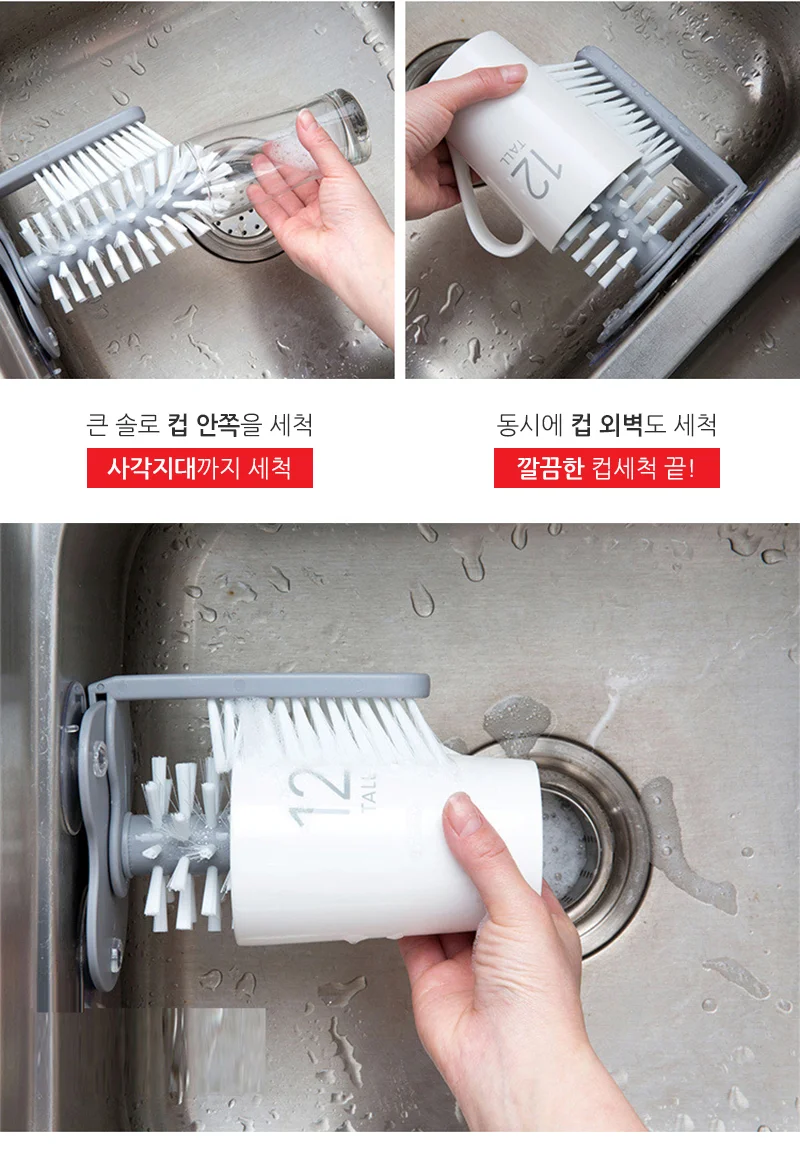 12
TALL

큰 솔로 컵 안쪽을 세척

사각지대까지 세척

동시에 컵 외벽도 세척

깔끔한 컵세척 끝!

12
TALL