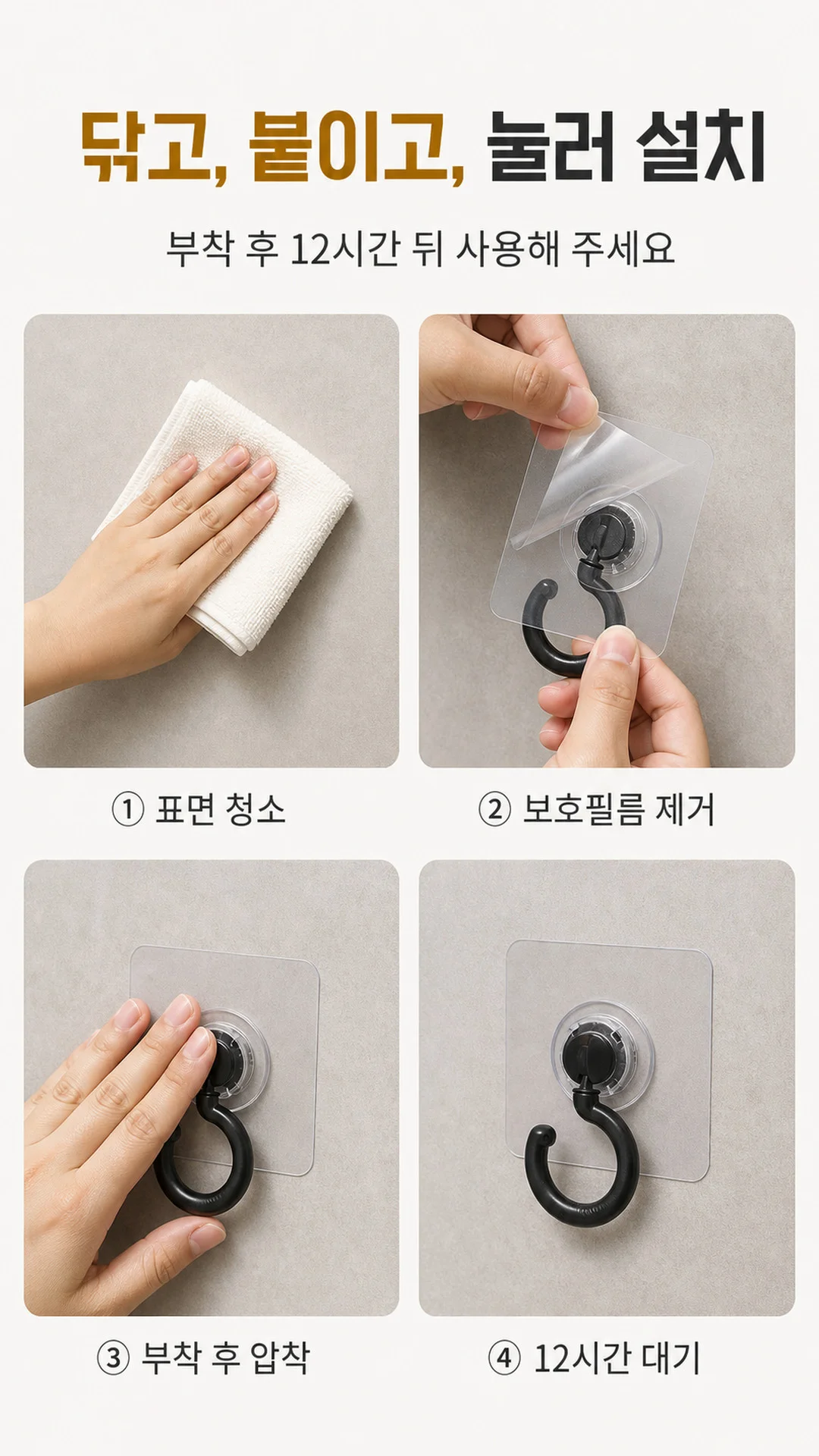 닦고, 붙이고, 눌러 설치

부착 후 12시간 뒤 사용해 주세요

① 표면 청소

② 보호필름 제거

③ 부착 후 압착

④ 12시간 대기