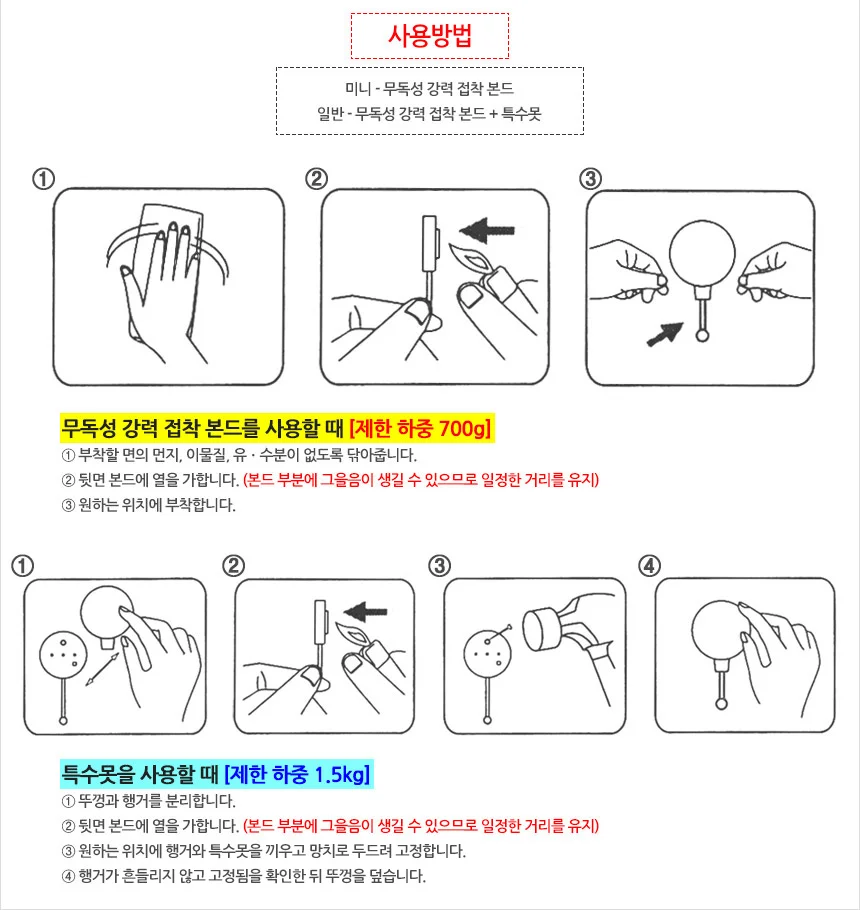 사용방법

미니 - 무독성 강력 접착 본드
일반 - 무독성 강력 접착 본드 + 특수못

①
②
③

무독성 강력 접착 본드를 사용할 때 [제한 하중 700g]
① 부착할 면의 먼지, 이물질, 유 · 수분이 없도록 닦아줍니다.
② 뒷면 본드에 열을 가합니다. (본드 부분에 그을음이 생길 수 있으므로 일정한 거리를 유지)
③ 원하는 위치에 부착합니다.

①
②
③
④

특수못을 사용할 때 [제한 하중 1.5kg]
① 뚜껑과 행거를 분리합니다.
② 뒷면 본드에 열을 가합니다. (본드 부분에 그을음이 생길 수 있으므로 일정한 거리를 유지)
③ 원하는 위치에 행거와 특수못을 끼우고 망치로 두드려 고정합니다.
④ 행거가 흔들리지 않고 고정됨을 확인한 뒤 뚜껑을 덮습니다.