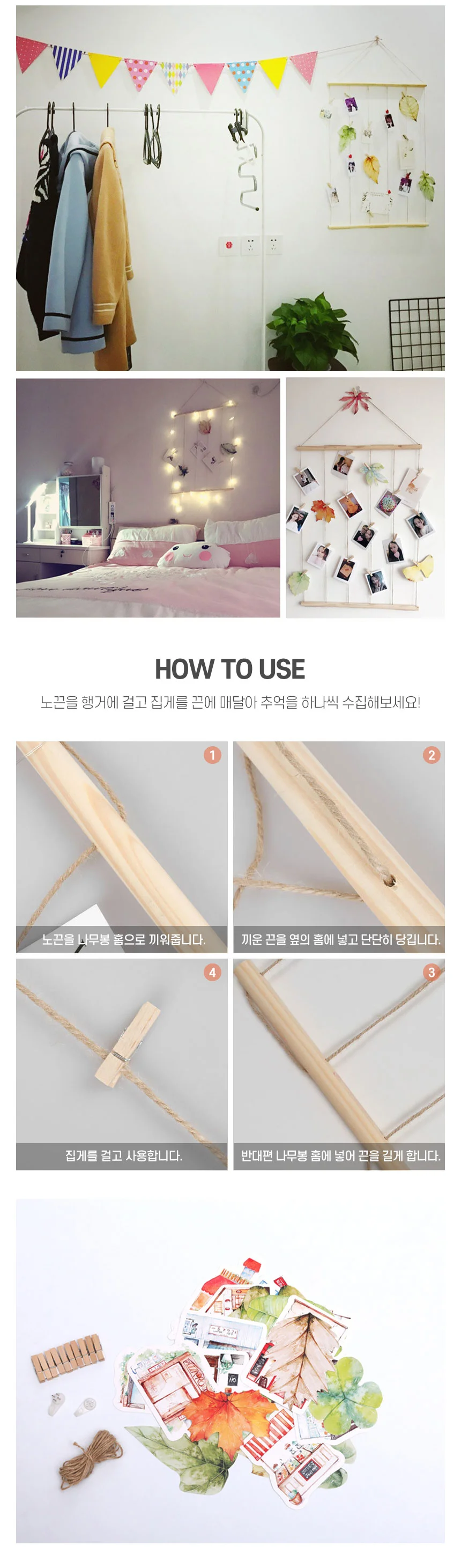 HOW TO USE

노끈을 행거에 걸고 집게를 끈에 매달아 추억을 하나씩 수집해보세요!

1

노끈을 나무봉 홈으로 끼워줍니다.

2

끼운 끈을 옆의 홈에 넣고 단단히 당깁니다.

4

집게를 걸고 사용합니다.

3

반대편 나무봉 홈에 넣어 끈을 길게 합니다.