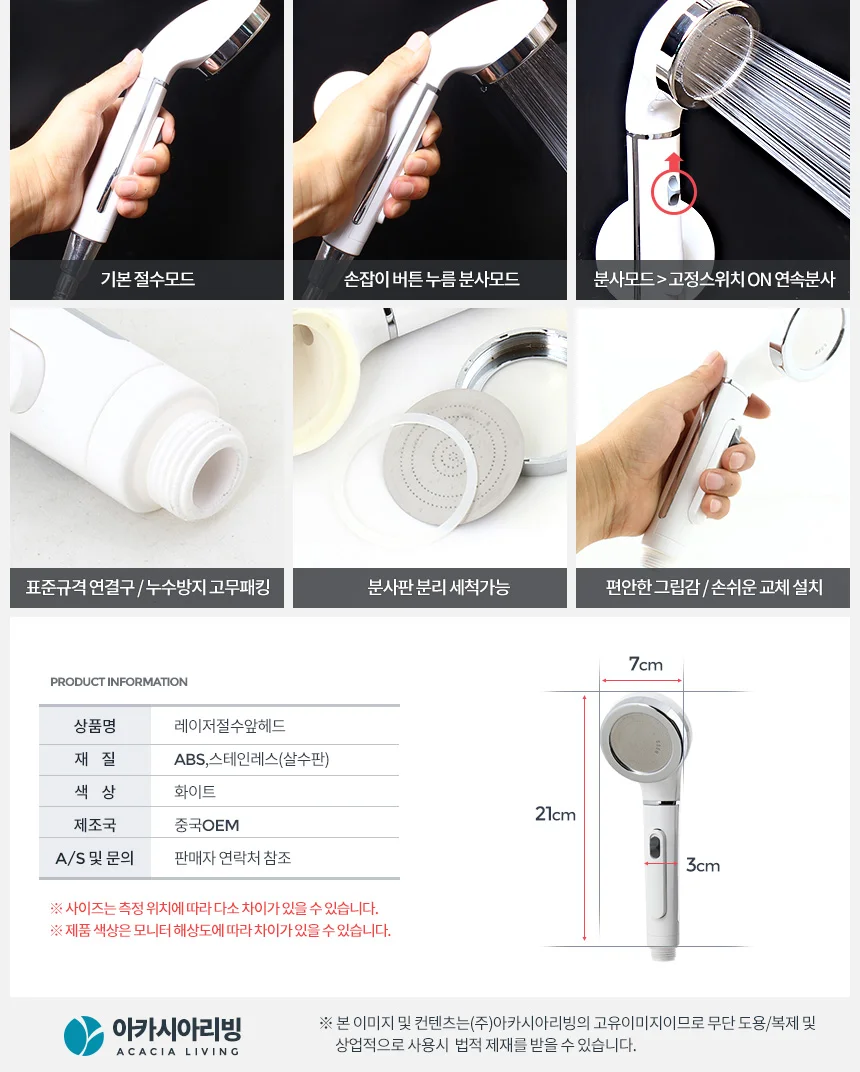 기본 절수모드

손잡이 버튼 누름 분사모드

분사모드 > 고정스위치 ON 연속분사

표준규격 연결구 / 누수방지 고무패킹

분사판 분리 세척가능

편안한 그립감 / 손쉬운 교체 설치

PRODUCT INFORMATION

| 상품명 | 레이저절수앞헤드 |
|---|---|
| 재 질 | ABS,스테인레스(살수판) |
| 색 상 | 화이트 |
| 제조국 | 중국OEM |
| A/S 및 문의 | 판매자 연락처 참조 |

※ 사이즈는 측정 위치에 따라 다소 차이가 있을 수 있습니다.
※ 제품 색상은 모니터 해상도에 따라 차이가 있을 수 있습니다.

7cm
21cm
3cm

아카시아리빙
ACACIA LIVING

※ 본 이미지 및 컨텐츠는(주)아카시아리빙의 고유이미지이므로 무단 도용/복제 및 상업적으로 사용시 법적 제재를 받을 수 있습니다.