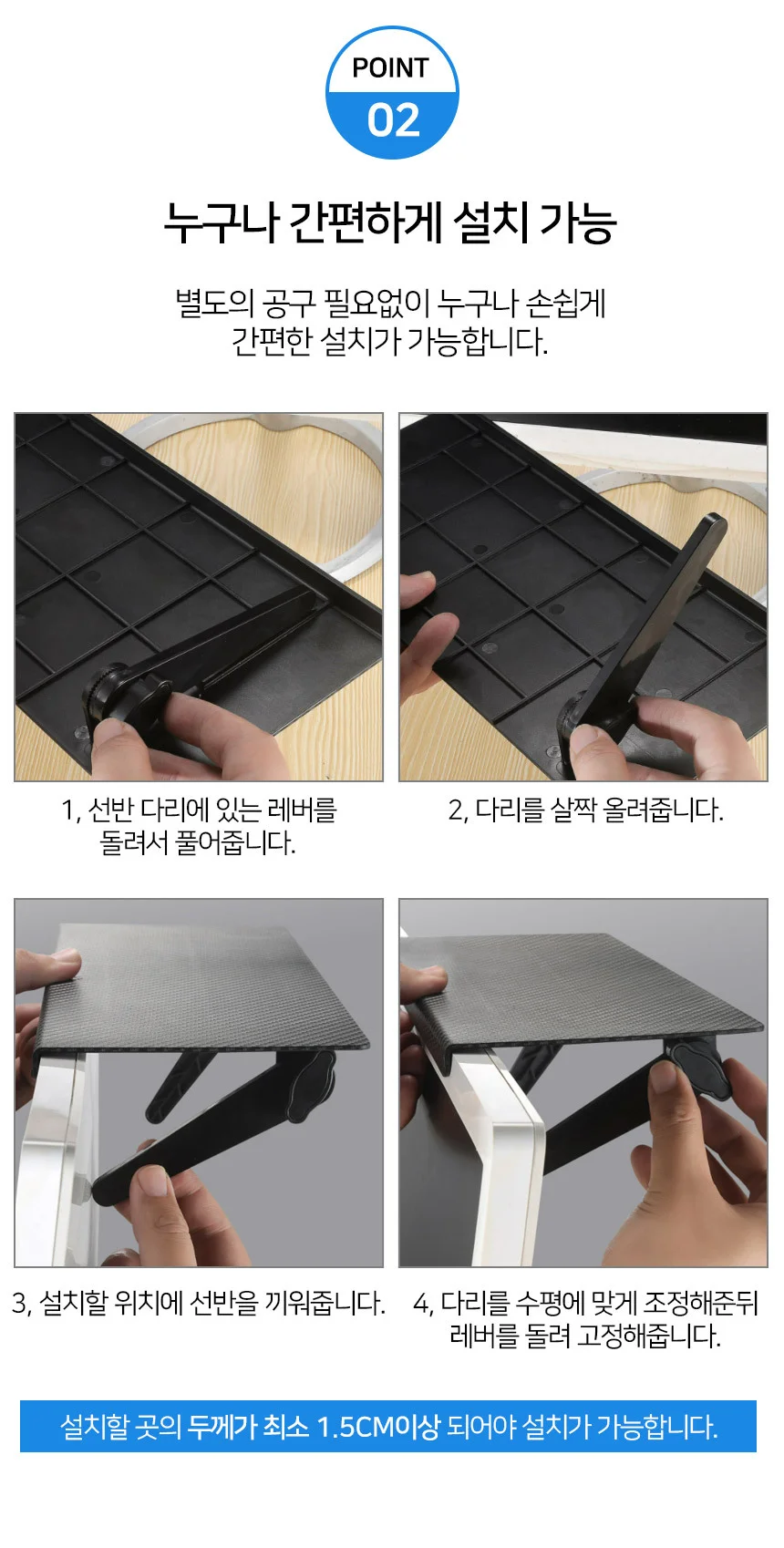 POINT
02

누구나 간편하게 설치 가능

별도의 공구 필요없이 누구나 손쉽게
간편한 설치가 가능합니다.

1, 선반 다리에 있는 레버를
돌려서 풀어줍니다.

2, 다리를 살짝 올려줍니다.

3, 설치할 위치에 선반을 끼워줍니다.

4, 다리를 수평에 맞게 조정해준뒤
레버를 돌려 고정해줍니다.

설치할 곳의 두께가 최소 1.5CM이상 되어야 설치가 가능합니다.