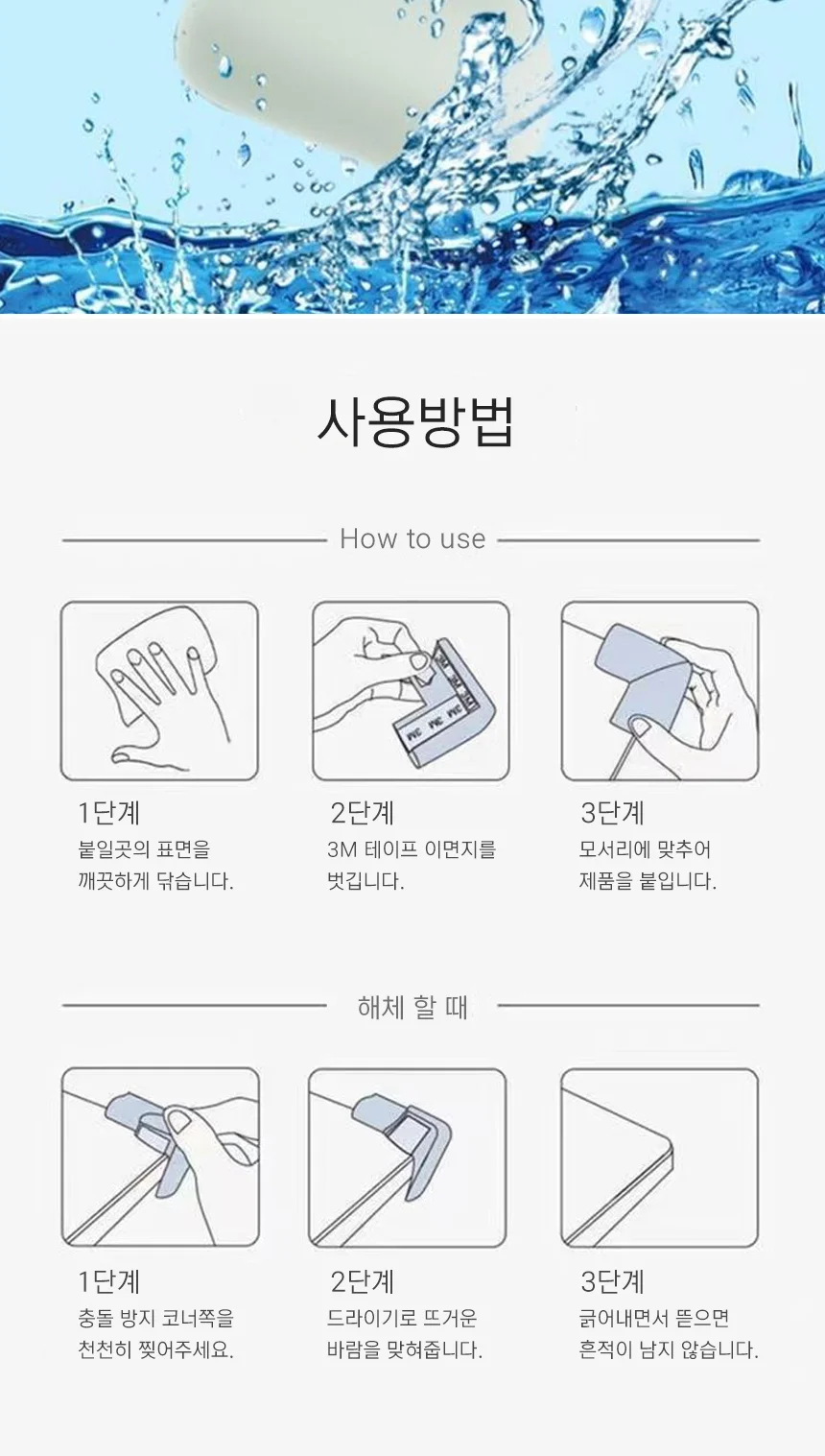 사용방법

How to use

PVC PVC PVC

1단계
붙일곳의 표면을
깨끗하게 닦습니다.

2단계
3M 테이프 이면지를
벗깁니다.

3단계
모서리에 맞추어
제품을 붙입니다.

해체 할 때

1단계
충돌 방지 코너쪽을
천천히 찢어주세요.

2단계
드라이기로 뜨거운
바람을 맞혀줍니다.

3단계
긁어내면서 뜯으면
흔적이 남지 않습니다.