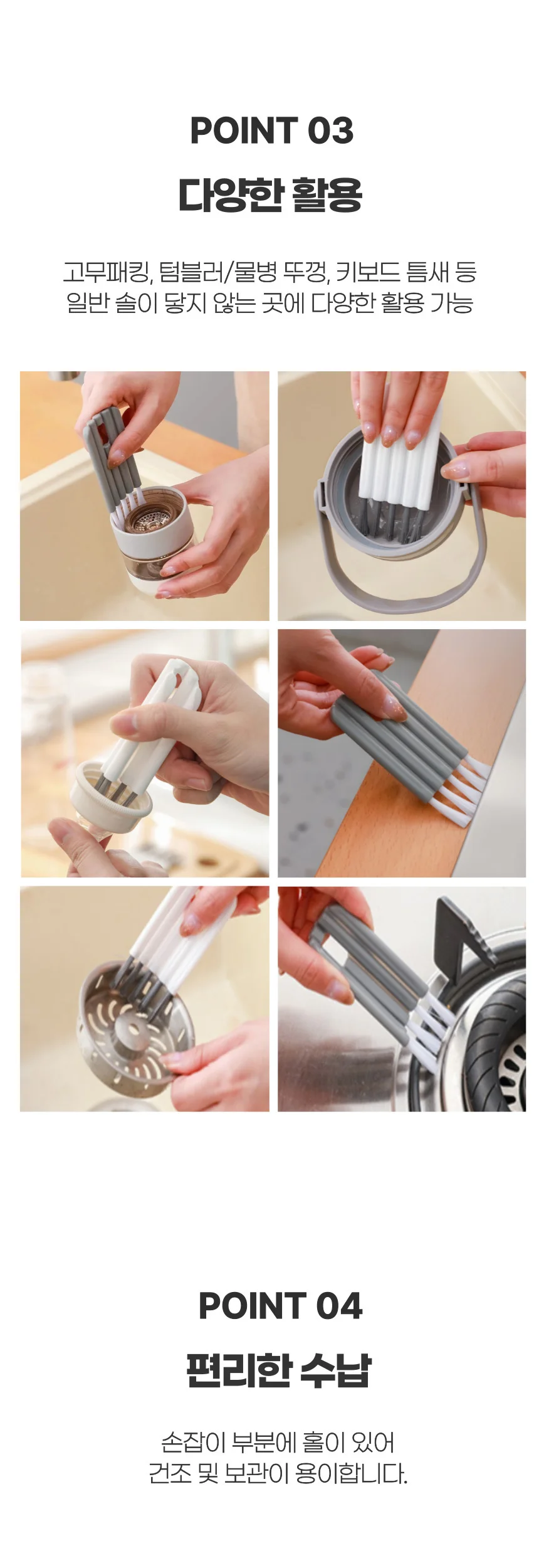 POINT 03

다양한 활용

고무패킹, 텀블러/물병 뚜껑, 키보드 틈새 등
일반 솔이 닿지 않는 곳에 다양한 활용 가능

POINT 04

편리한 수납

손잡이 부분에 홀이 있어
건조 및 보관이 용이합니다.