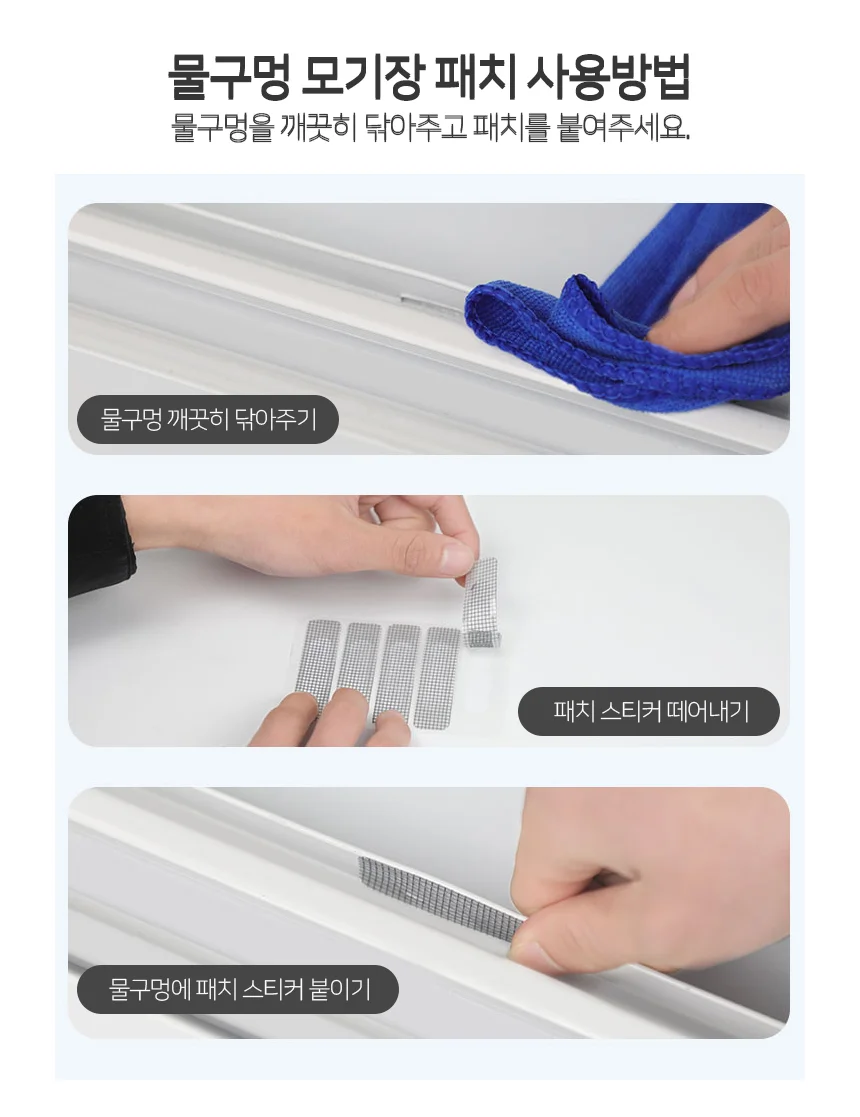 물구멍 모기장 패치 사용방법
물구멍을 깨끗히 닦아주고 패치를 붙여주세요.

물구멍 깨끗히 닦아주기

패치 스티커 떼어내기

물구멍에 패치 스티커 붙이기