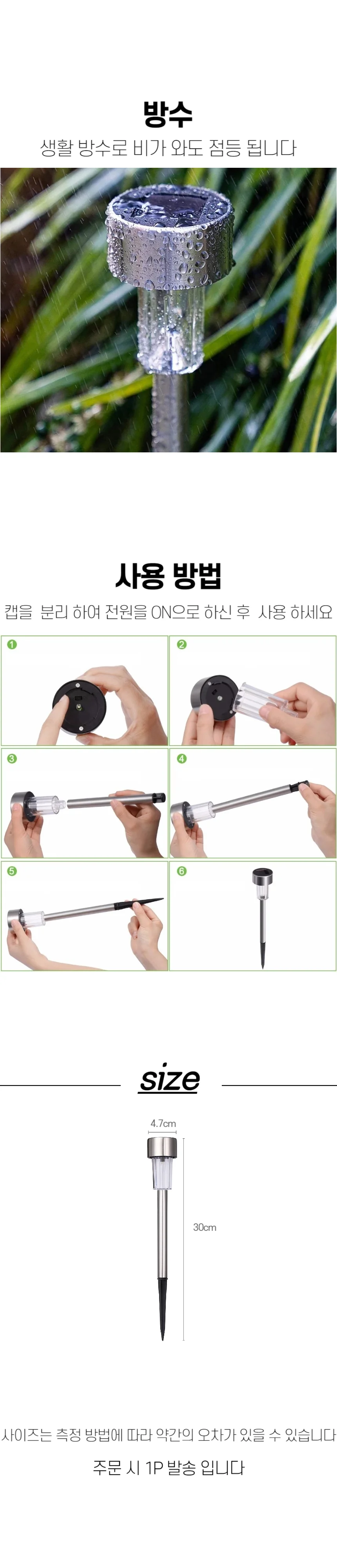 방수
생활 방수로 비가 와도 점등 됩니다

사용 방법
캡을 분리 하여 전원을 ON으로 하신 후 사용 하세요

1
2
3
4
5
6

size

4.7cm
30cm

사이즈는 측정 방법에 따라 약간의 오차가 있을 수 있습니다
주문 시 1P 발송 입니다