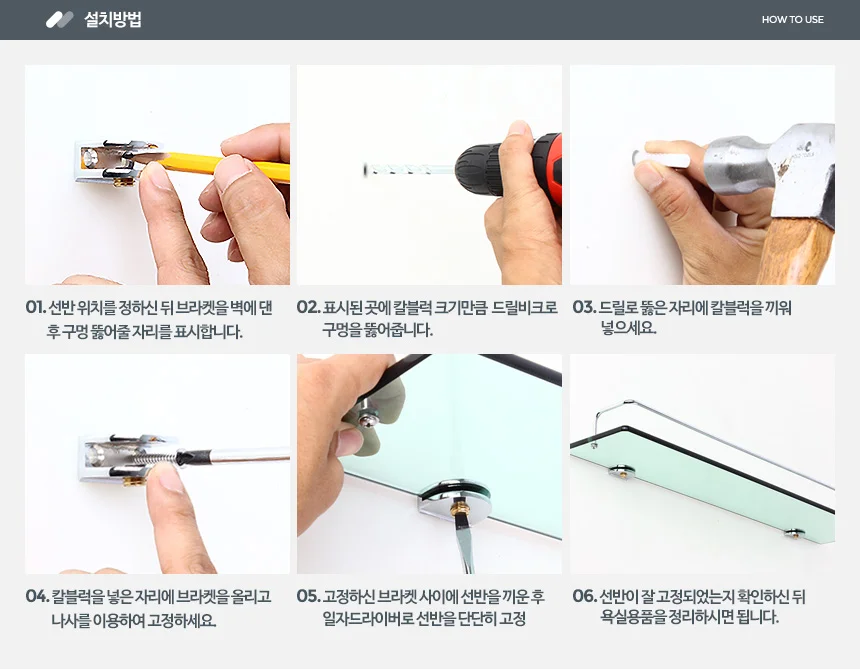 설치방법

HOW TO USE

01. 선반 위치를 정하신 뒤 브라켓을 벽에 댄 후 구멍 뚫어줄 자리를 표시합니다.

02. 표시된 곳에 칼블럭 크기만큼 드릴비크로 구멍을 뚫어줍니다.

03. 드릴로 뚫은 자리에 칼블럭을 끼워 넣으세요.

04. 칼블럭을 넣은 자리에 브라켓을 올리고 나사를 이용하여 고정하세요.

05. 고정하신 브라켓 사이에 선반을 끼운 후 일자드라이버로 선반을 단단히 고정

06. 선반이 잘 고정되었는지 확인하신 뒤 욕실용품을 정리하시면 됩니다.