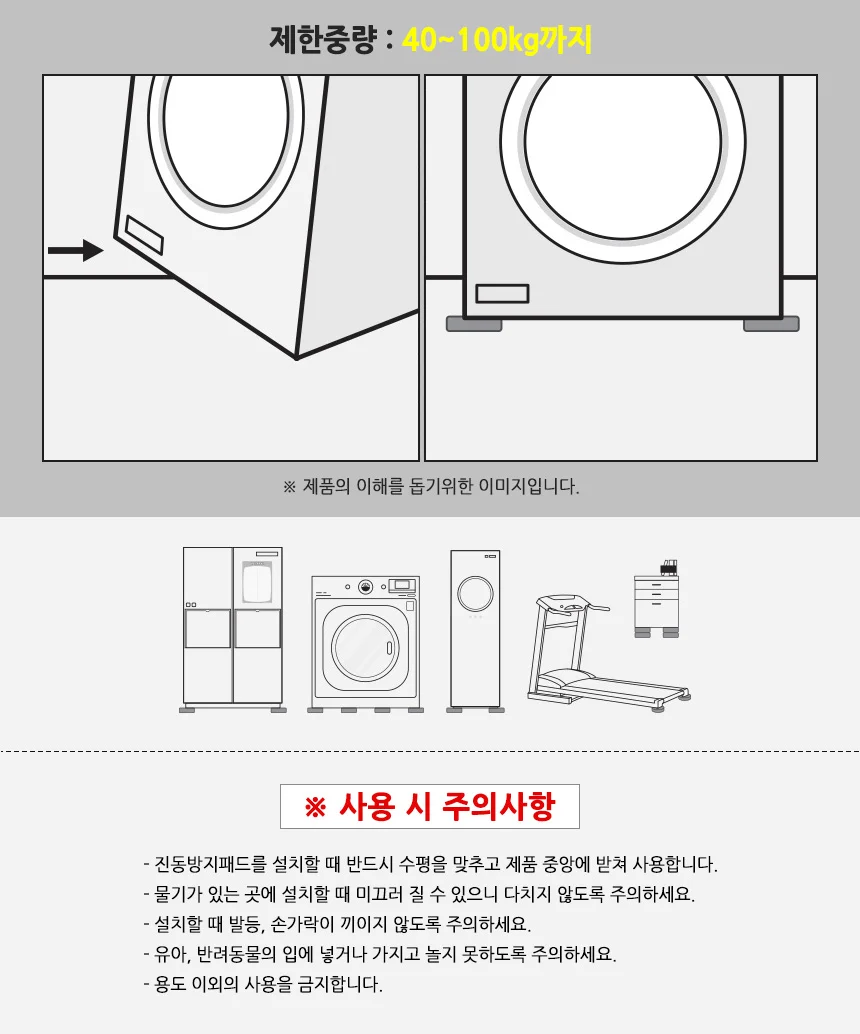 제한중량 : 40~100kg까지

※ 제품의 이해를 돕기위한 이미지입니다.

※ 사용 시 주의사항

- 진동방지패드를 설치할 때 반드시 수평을 맞추고 제품 중앙에 받쳐 사용합니다.
- 물기가 있는 곳에 설치할 때 미끄러 질 수 있으니 다치지 않도록 주의하세요.
- 설치할 때 발등, 손가락이 끼이지 않도록 주의하세요.
- 유아, 반려동물의 입에 넣거나 가지고 놀지 못하도록 주의하세요.
- 용도 이외의 사용을 금지합니다.