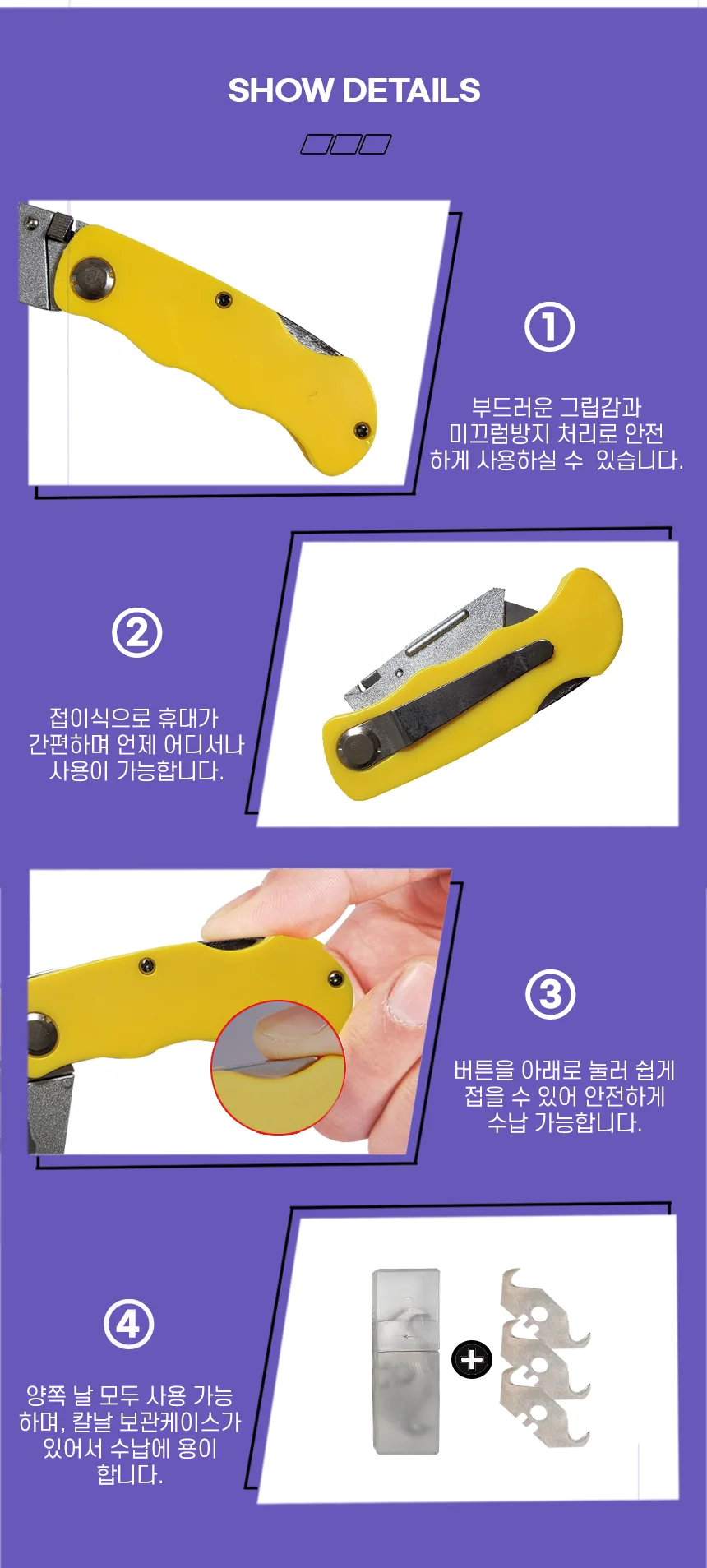 SHOW DETAILS

①

부드러운 그립감과 미끄럼방지 처리로 안전하게 사용하실 수 있습니다.

②

접이식으로 휴대가 간편하며 언제 어디서나 사용이 가능합니다.

③

버튼을 아래로 눌러 쉽게 접을 수 있어 안전하게 수납 가능합니다.

④

양쪽 날 모두 사용 가능하며, 칼날 보관케이스가 있어서 수납에 용이합니다.