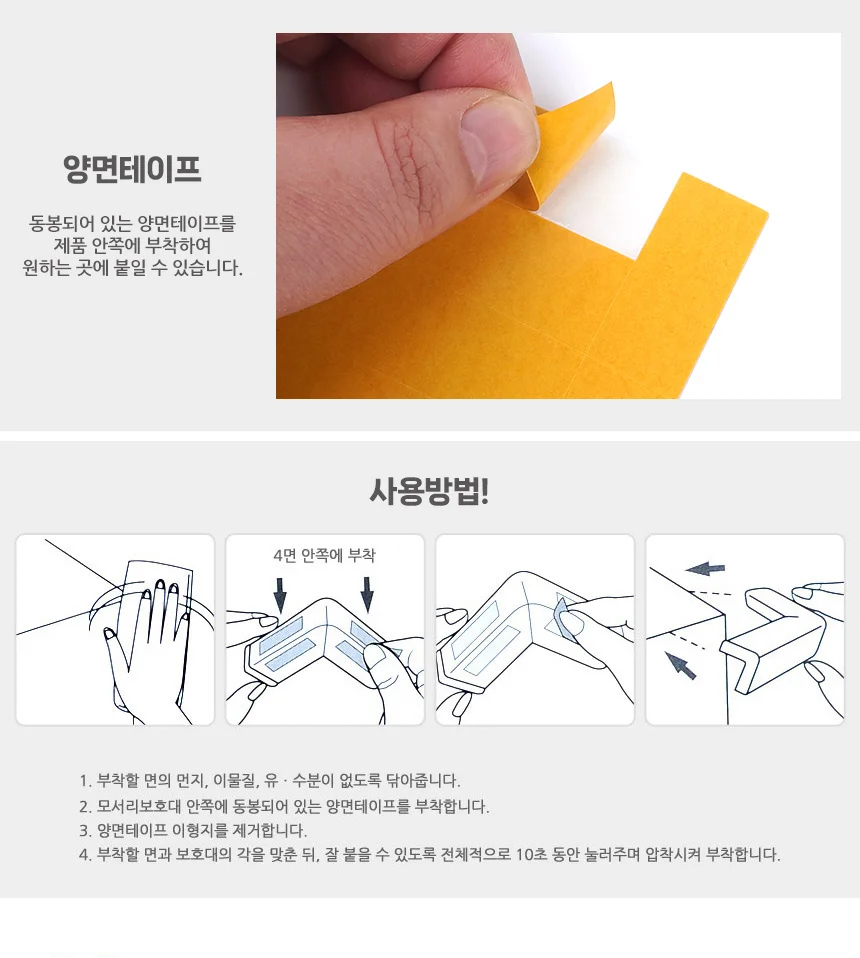 양면테이프

동봉되어 있는 양면테이프를 제품 안쪽에 부착하여 원하는 곳에 붙일 수 있습니다.

사용방법!

4면 안쪽에 부착

1. 부착할 면의 먼지, 이물질, 유 · 수분이 없도록 닦아줍니다.
2. 모서리보호대 안쪽에 동봉되어 있는 양면테이프를 부착합니다.
3. 양면테이프 이형지를 제거합니다.
4. 부착할 면과 보호대의 각을 맞춘 뒤, 잘 붙을 수 있도록 전체적으로 10초 동안 눌러주며 압착시켜 부착합니다.