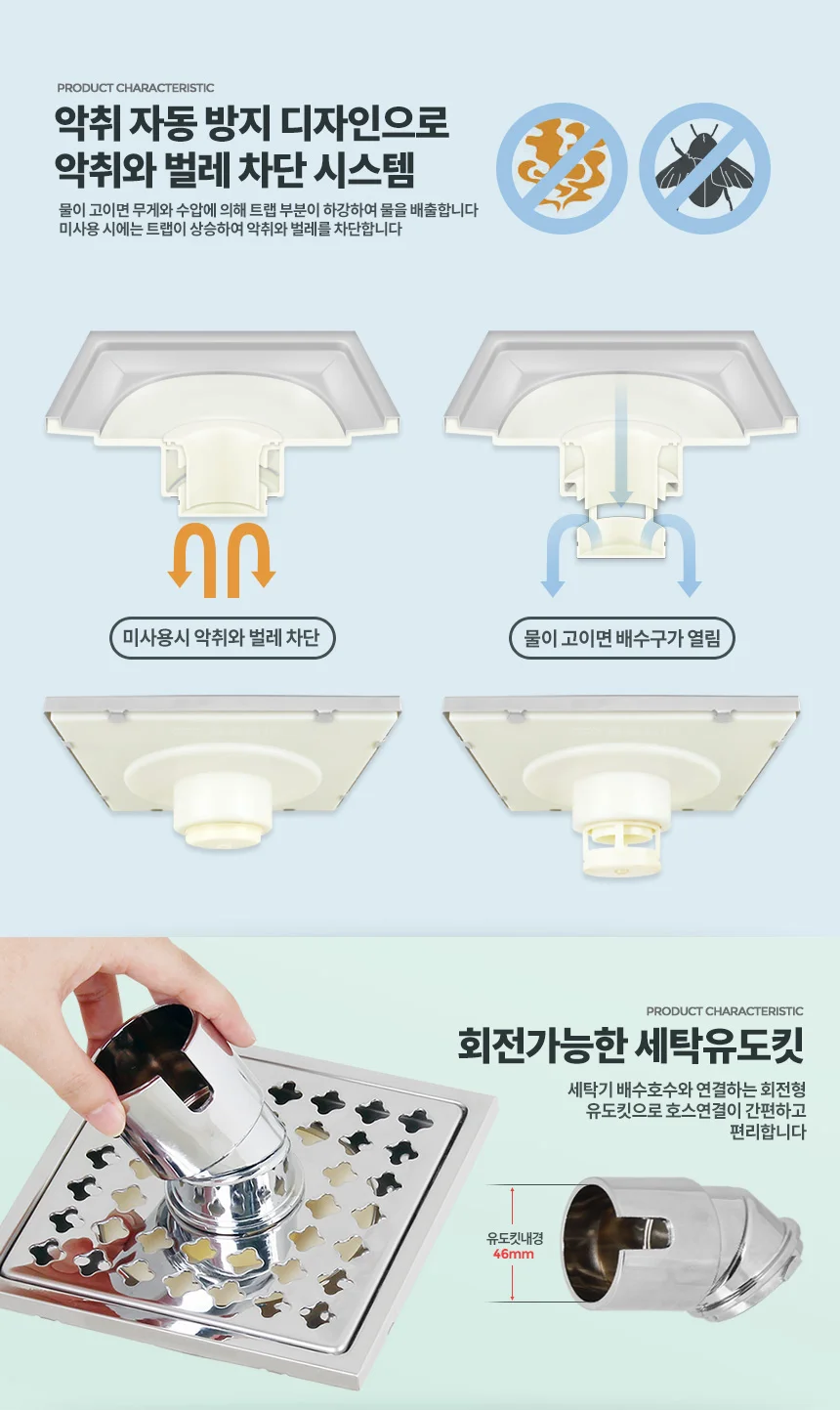 PRODUCT CHARACTERISTIC

악취 자동 방지 디자인으로
악취와 벌레 차단 시스템

물이 고이면 무게와 수압에 의해 트랩 부분이 하강하여 물을 배출합니다
미사용 시에는 트랩이 상승하여 악취와 벌레를 차단합니다

미사용시 악취와 벌레 차단

물이 고이면 배수구가 열림

PRODUCT CHARACTERISTIC

회전가능한 세탁유도킷

세탁기 배수호수와 연결하는 회전형
유도킷으로 호스연결이 간편하고
편리합니다

유도킷내경
46mm