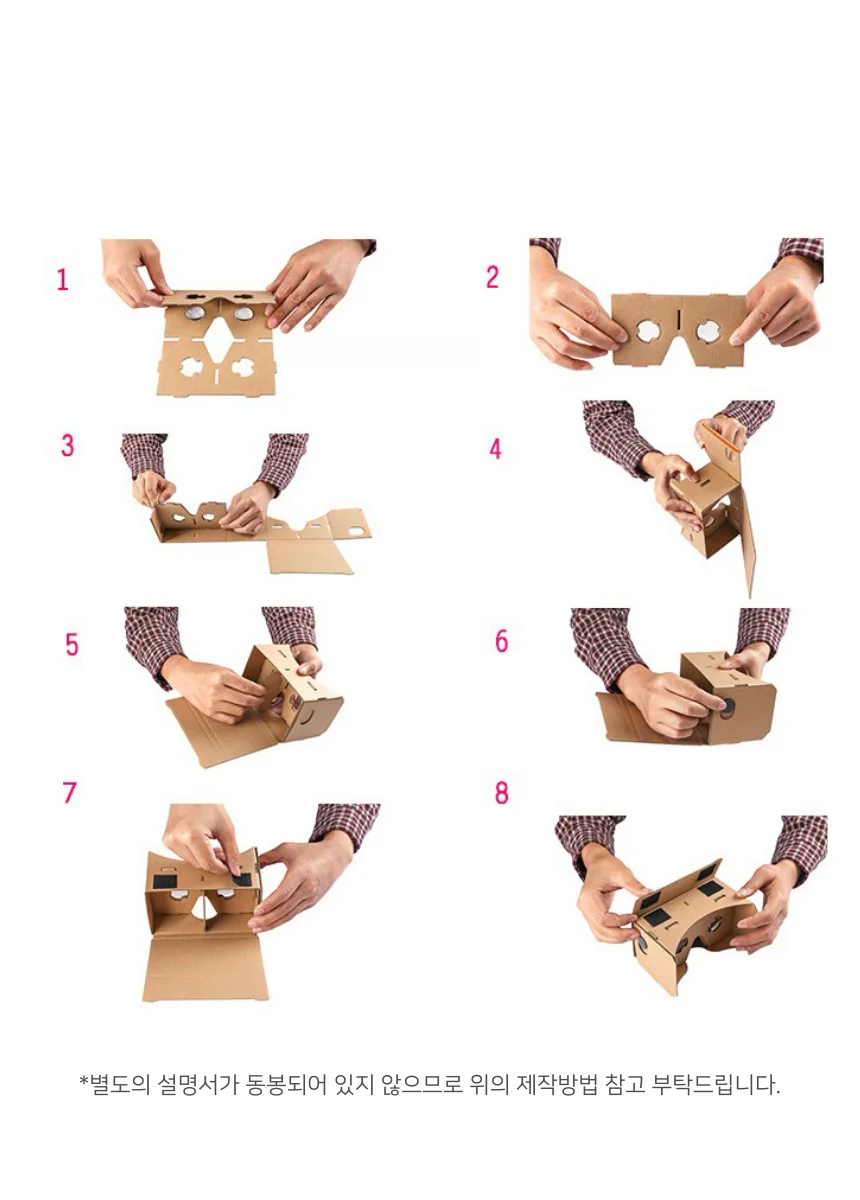 1

2

3

4

5

6

7

8

*별도의 설명서가 동봉되어 있지 않으므로 위의 제작방법 참고 부탁드립니다.