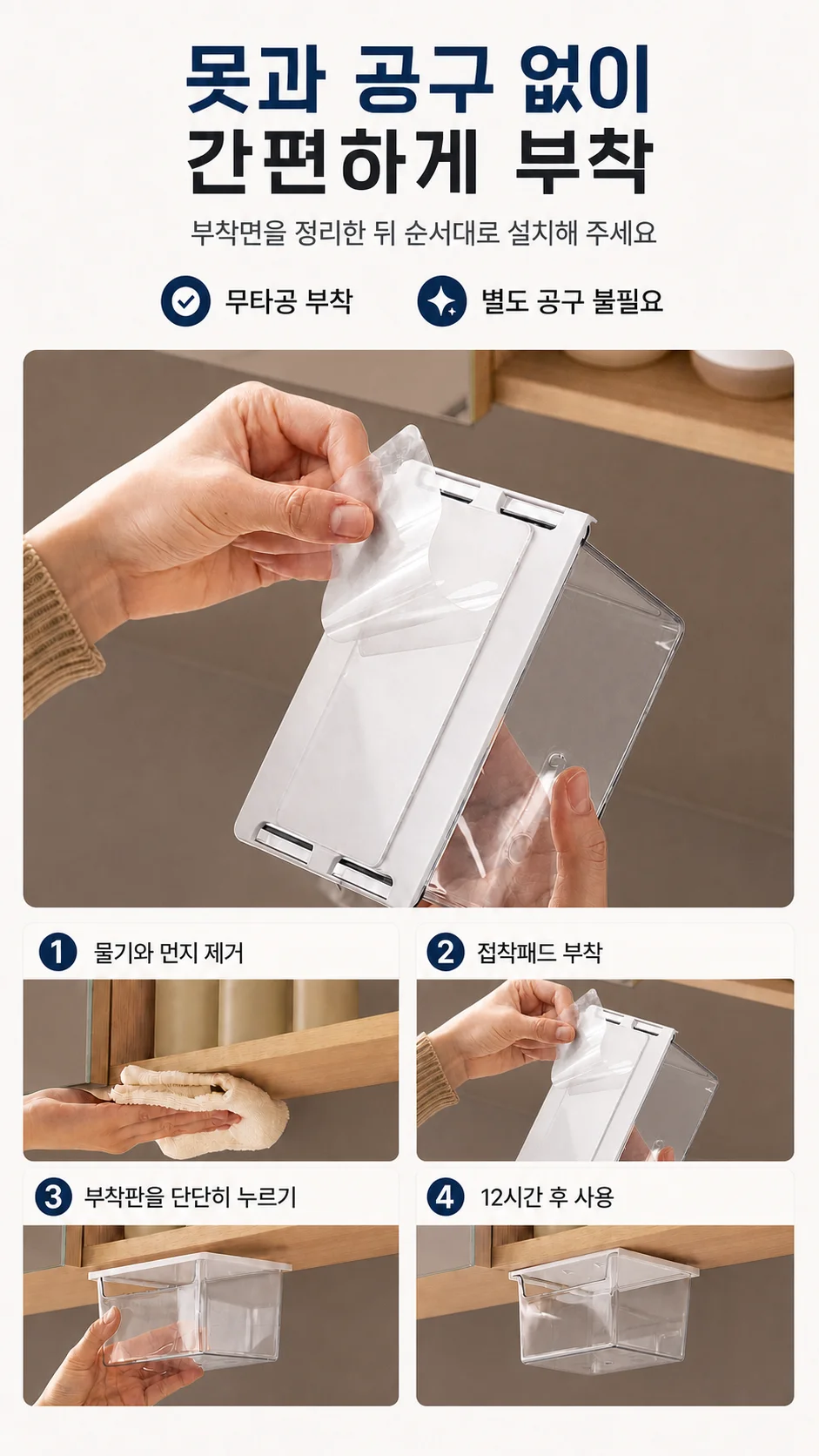 못과 공구 없이
간편하게 부착

부착면을 정리한 뒤 순서대로 설치해 주세요

무타공 부착

별도 공구 불필요

1 물기와 먼지 제거

2 접착패드 부착

3 부착판을 단단히 누르기

4 12시간 후 사용