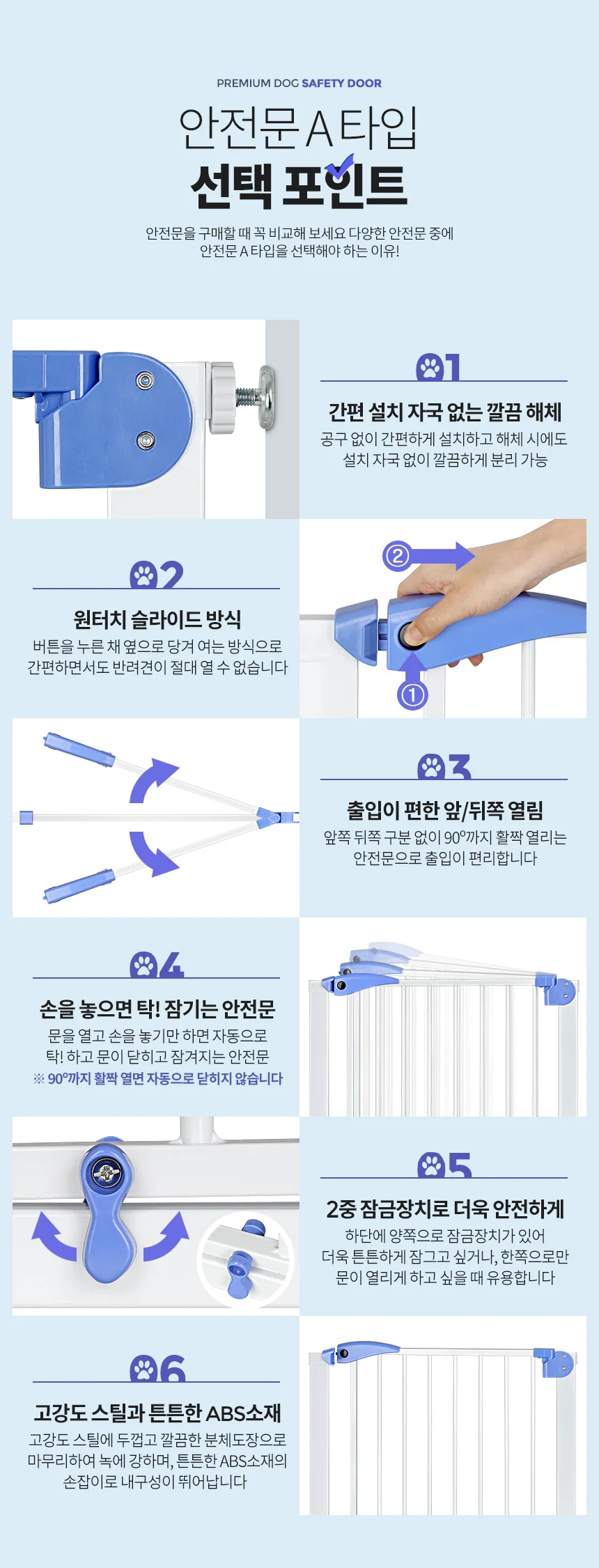 PREMIUM DOG SAFETY DOOR

안전문 A 타입
선택 포인트

안전문을 구매할 때 꼭 비교해 보세요 다양한 안전문 중에
안전문 A 타입을 선택해야 하는 이유!

01
간편 설치 자국 없는 깔끔 해체
공구 없이 간편하게 설치하고 해체 시에도 설치 자국 없이 깔끔하게 분리 가능

02
원터치 슬라이드 방식
버튼을 누른 채 옆으로 당겨 여는 방식으로 간편하면서도 반려견이 절대 열 수 없습니다

②
①

03
출입이 편한 앞/뒤쪽 열림
앞쪽 뒤쪽 구분 없이 90°까지 활짝 열리는 안전문으로 출입이 편리합니다

04
손을 놓으면 탁! 잠기는 안전문
문을 열고 손을 놓기만 하면 자동으로 탁! 하고 문이 닫히고 잠겨지는 안전문
※ 90°까지 활짝 열면 자동으로 닫히지 않습니다

05
2중 잠금장치로 더욱 안전하게
하단에 양쪽으로 잠금장치가 있어 더욱 튼튼하게 잠그고 싶거나, 한쪽으로만 문이 열리게 하고 싶을 때 유용합니다

06
고강도 스틸과 튼튼한 ABS소재
고강도 스틸에 두껍고 깔끔한 분체도장으로 마무리하여 녹에 강하며, 튼튼한 ABS소재의 손잡이로 내구성이 뛰어납니다