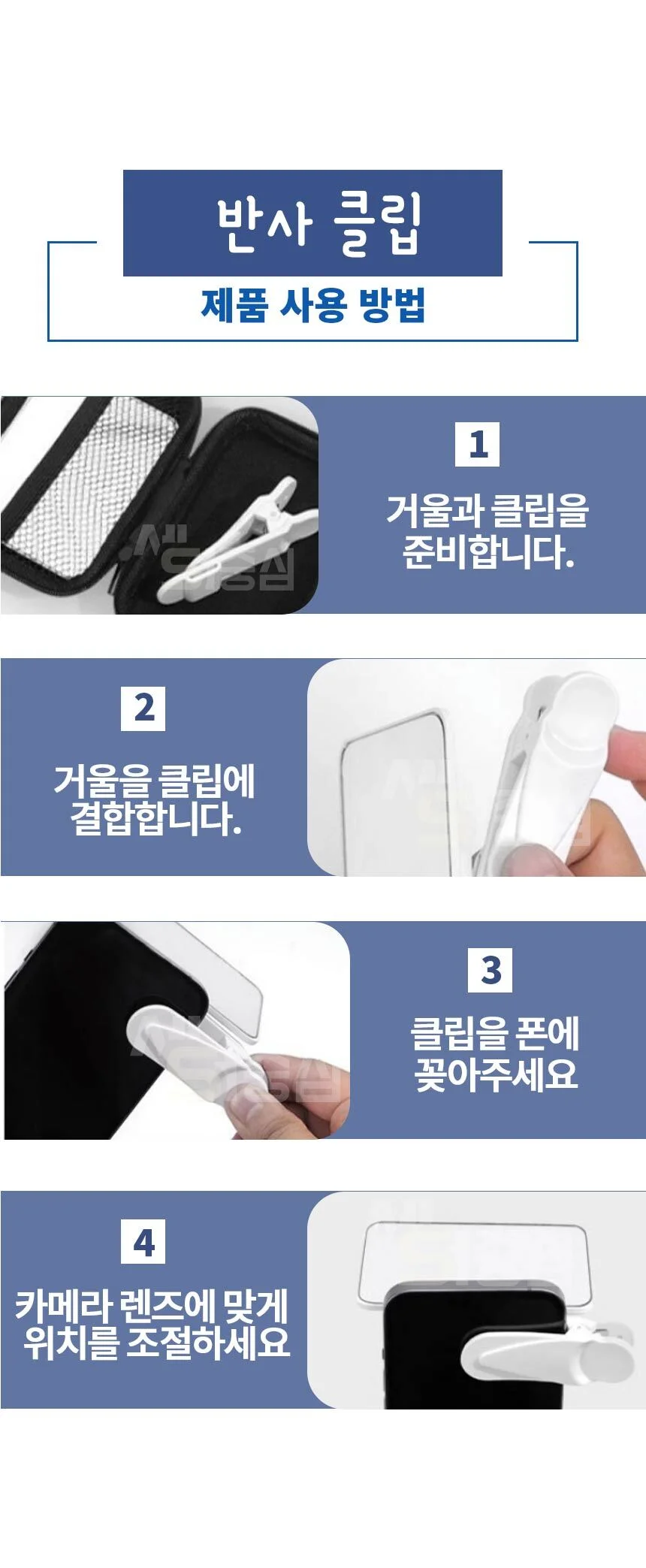 반사 클립

제품 사용 방법

1

거울과 클립을 준비합니다.

2

거울을 클립에 결합합니다.

3

클립을 폰에 꽂아주세요

4

카메라 렌즈에 맞게 위치를 조절하세요