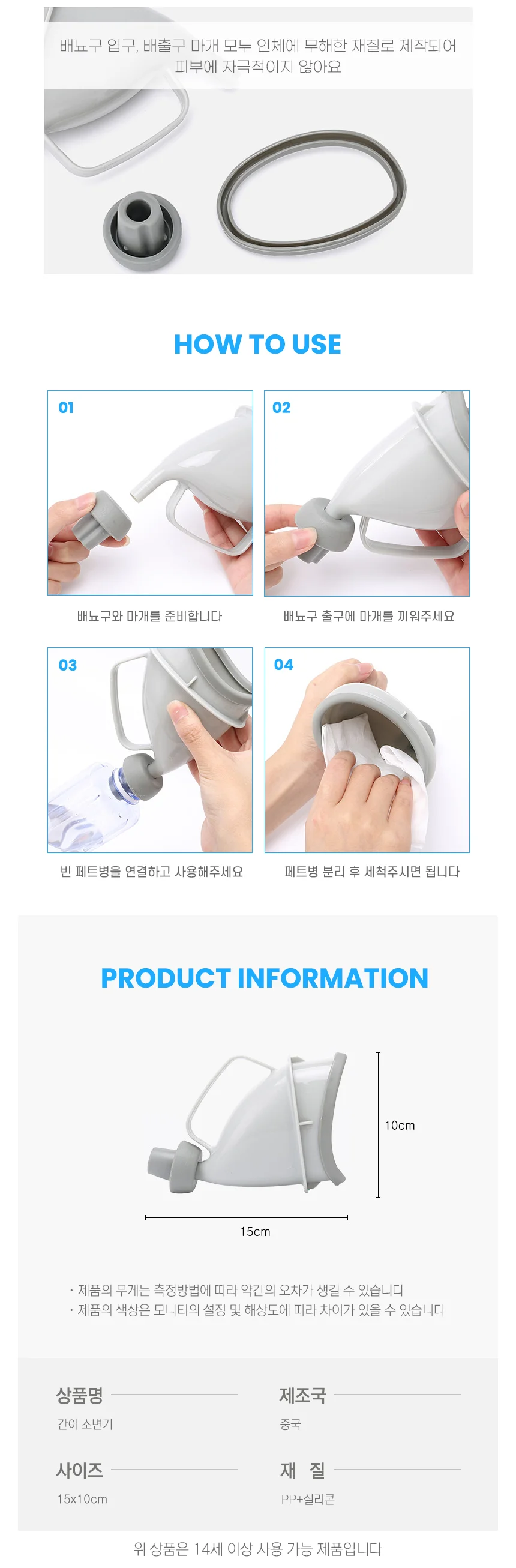 배뇨구 입구, 배출구 마개 모두 인체에 무해한 재질로 제작되어 피부에 자극적이지 않아요

HOW TO USE

01

배뇨구와 마개를 준비합니다

02

배뇨구 출구에 마개를 끼워주세요

03

빈 페트병을 연결하고 사용해주세요

04

페트병 분리 후 세척주시면 됩니다

PRODUCT INFORMATION

10cm

15cm

· 제품의 무게는 측정방법에 따라 약간의 오차가 생길 수 있습니다
· 제품의 색상은 모니터의 설정 및 해상도에 따라 차이가 있을 수 있습니다

상품명
간이 소변기

제조국
중국

사이즈
15x10cm

재 질
PP+실리콘

위 상품은 14세 이상 사용 가능 제품입니다