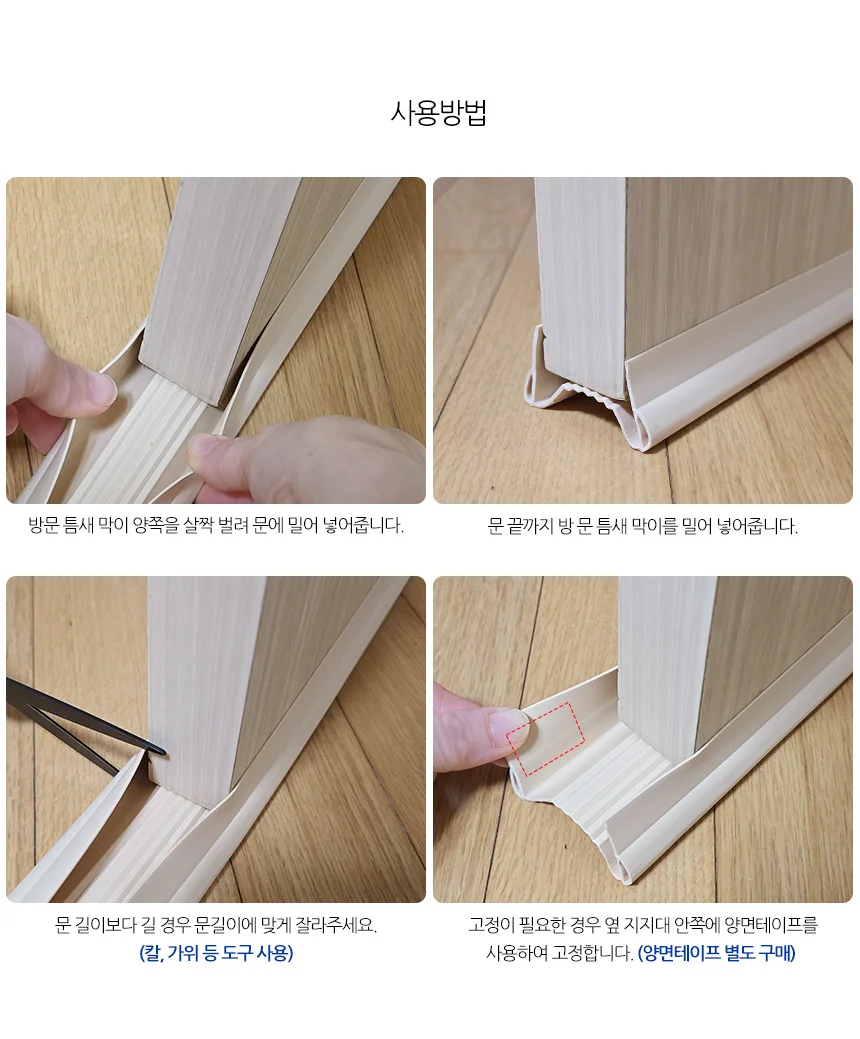 사용방법

방문 틈새 막이 양쪽을 살짝 벌려 문에 밀어 넣어줍니다.

문 끝까지 방 문 틈새 막이를 밀어 넣어줍니다.

문 길이보다 길 경우 문길이에 맞게 잘라주세요.
(칼, 가위 등 도구 사용)

고정이 필요한 경우 옆 지지대 안쪽에 양면테이프를 사용하여 고정합니다. (양면테이프 별도 구매)