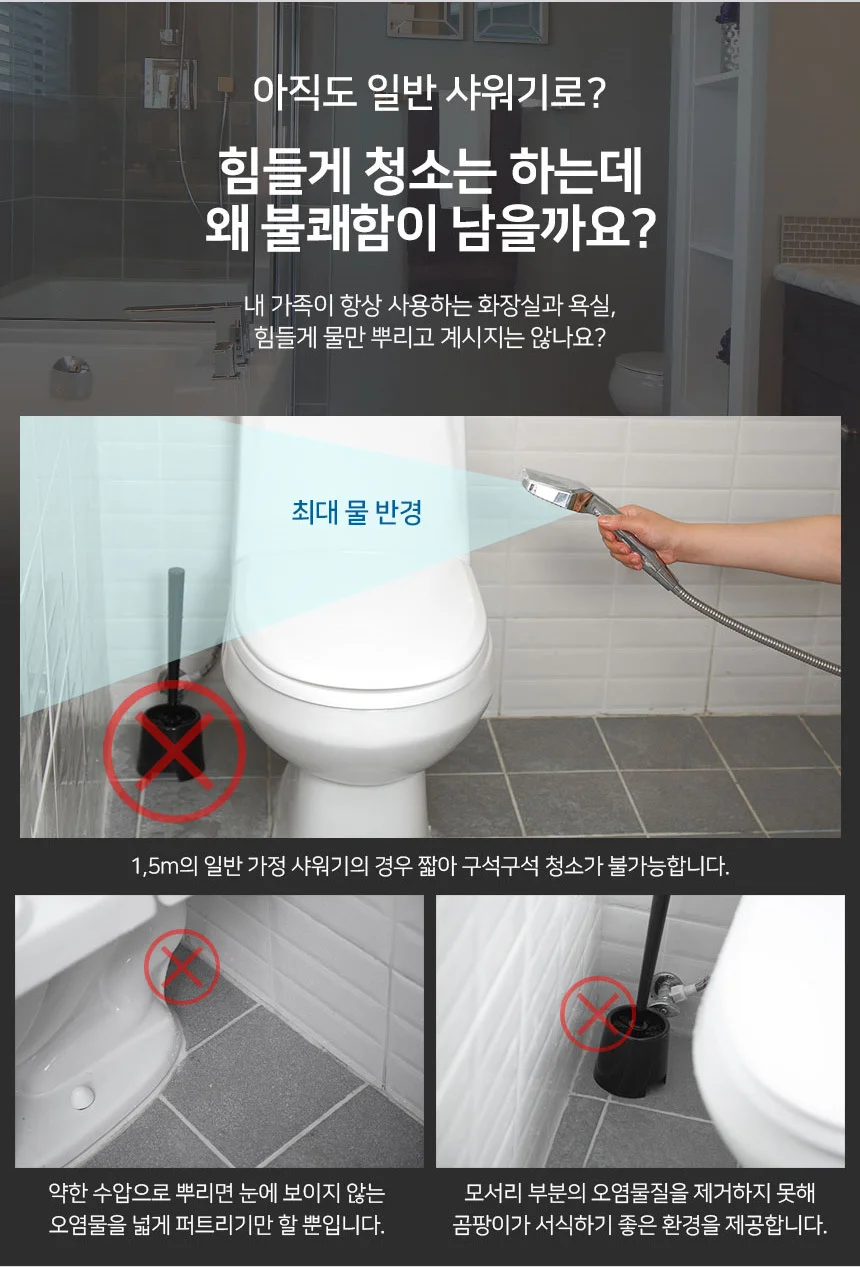 아직도 일반 샤워기로?

힘들게 청소는 하는데
왜 불쾌함이 남을까요?

내 가족이 항상 사용하는 화장실과 욕실,
힘들게 물만 뿌리고 계시지는 않나요?

최대 물 반경

1,5m의 일반 가정 샤워기의 경우 짧아 구석구석 청소가 불가능합니다.

약한 수압으로 뿌리면 눈에 보이지 않는
오염물을 넓게 퍼트리기만 할 뿐입니다.

모서리 부분의 오염물질을 제거하지 못해
곰팡이가 서식하기 좋은 환경을 제공합니다.